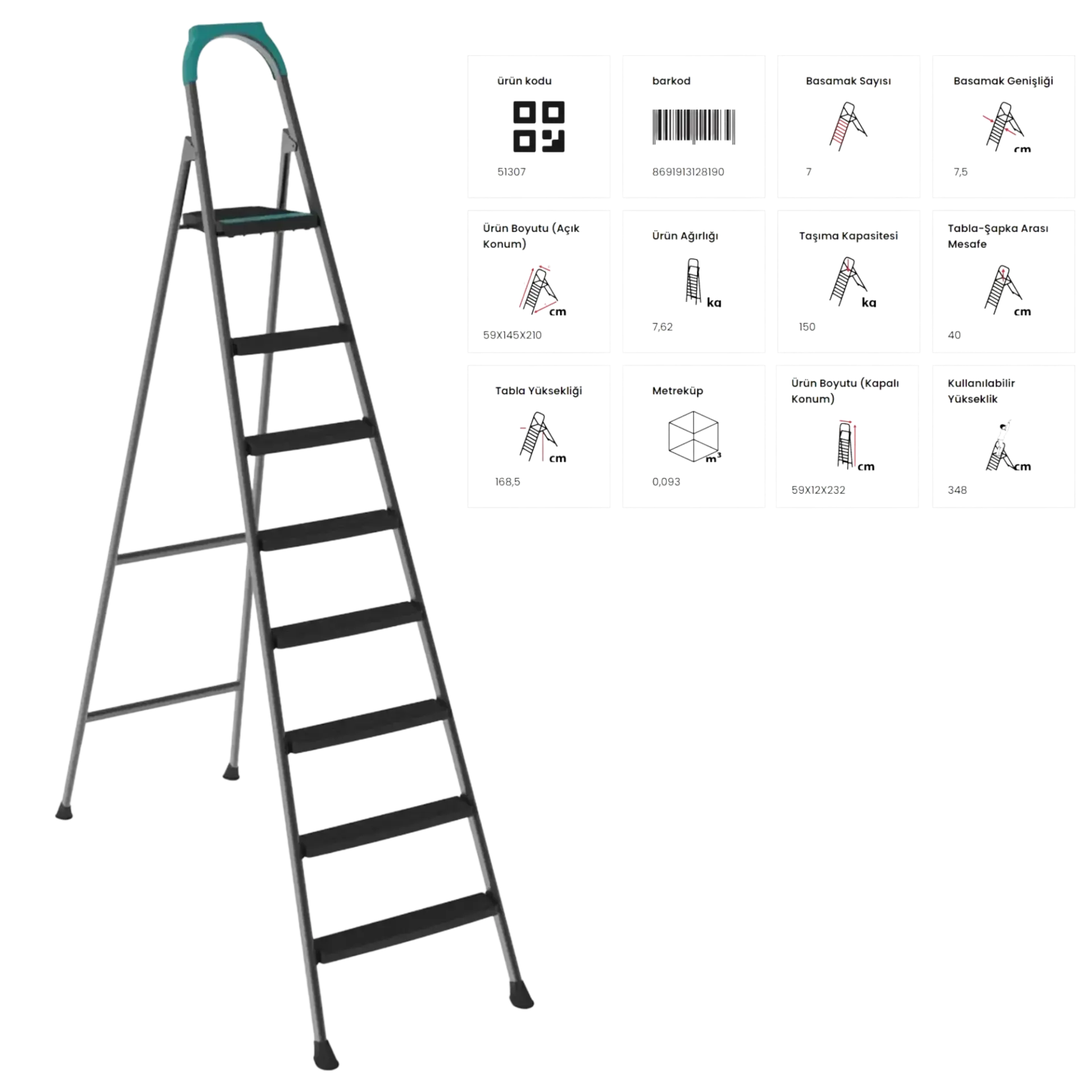 ürün kodu

51307

barkod

8691913128190

Basamak Sayısı

7

Basamak Genişliği

cm

7,5

Ürün Boyutu (Açık Konum)

cm

59X145X210

Ürün Ağırlığı

kg

7,62

Taşıma Kapasitesi

kg

150

Tabla-Şapka Arası Mesafe

cm

40

Tabla Yüksekliği

cm

168,5

Metreküp

$m^3$

0,093

Ürün Boyutu (Kapalı Konum)

cm

59X12X232

Kullanılabilir Yükseklik

cm

348